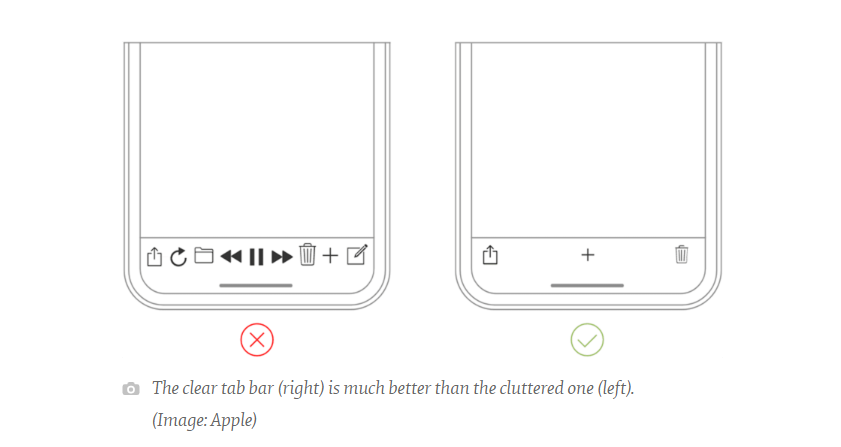 The clear tab bar (right) is much better than the cluttered one (left). (Image: Apple)